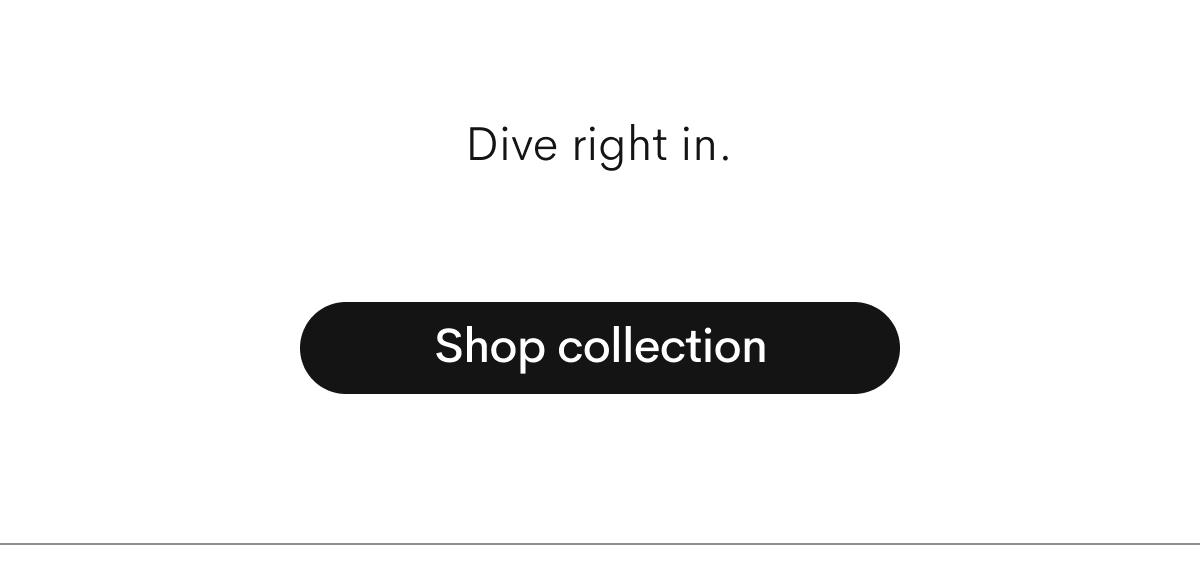 Dive right in.

Shop collection