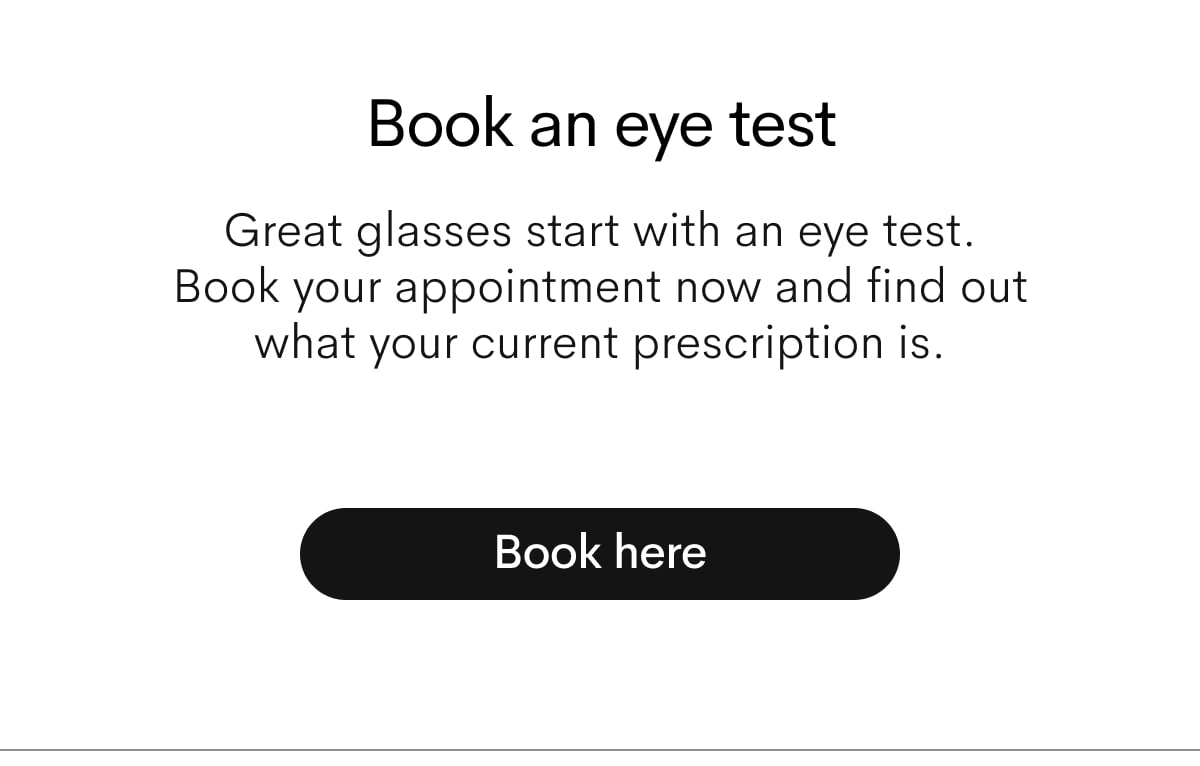 Book an eye test

Great glasses start with an eye test. Book your appointment now and find out what your current prescription is.

Book here