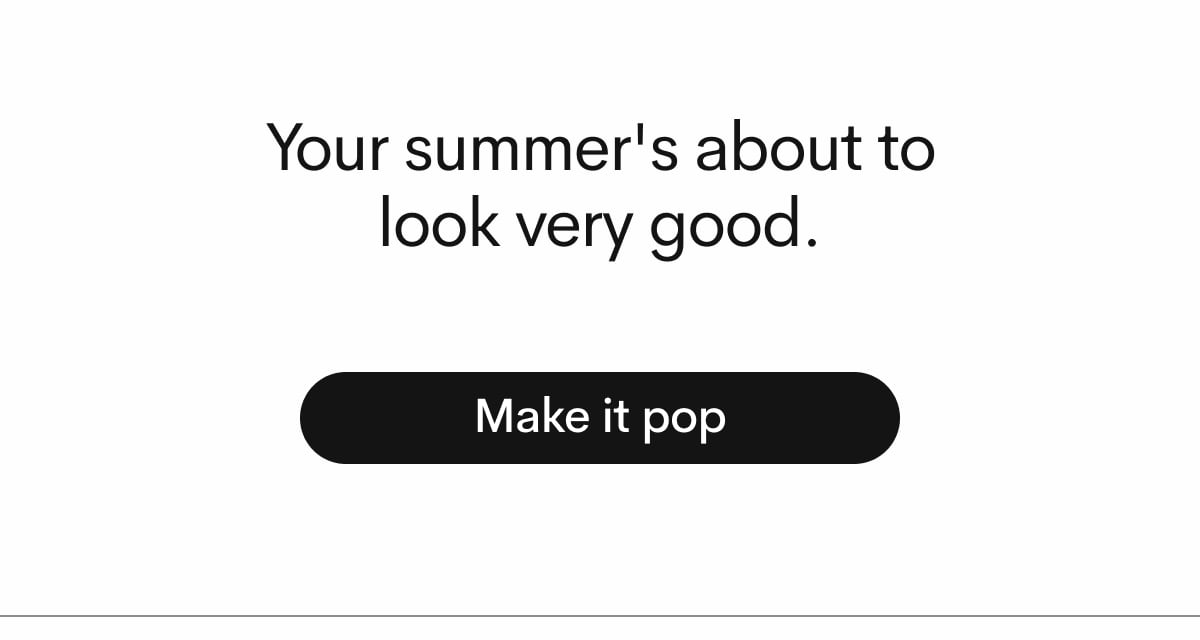 Your summer's about to look very good.

Make it pop